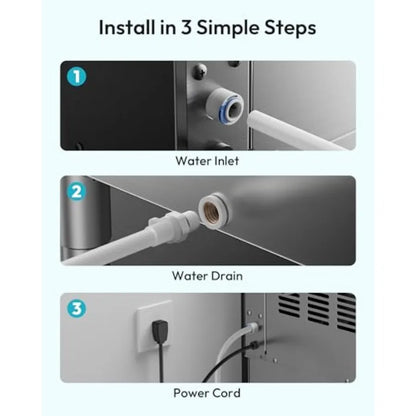 Install in 3 Simple Steps

1

Water Inlet

2

Water Drain

3

Power Cord